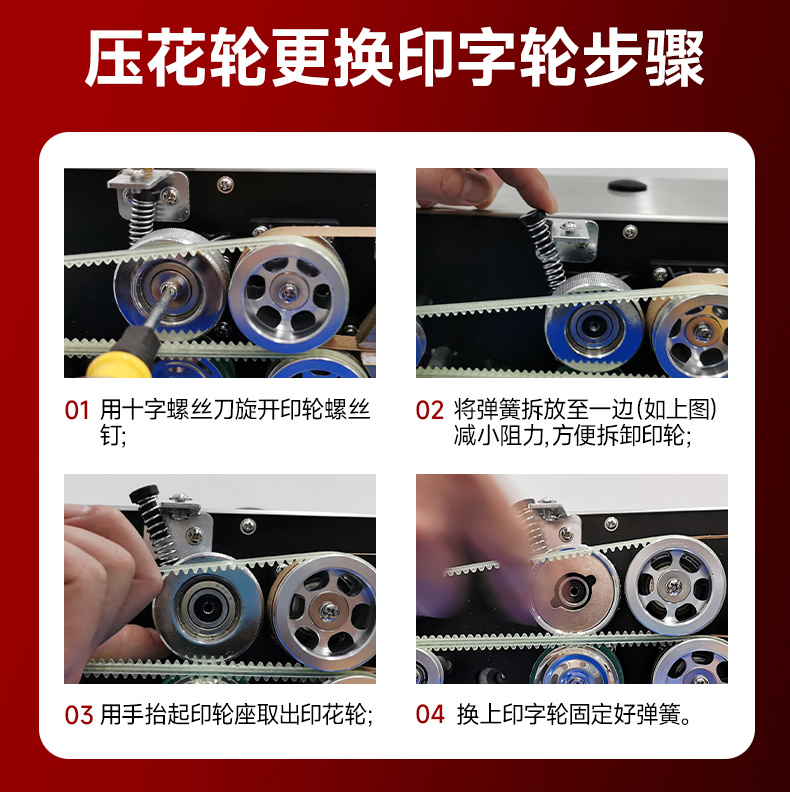 压花轮更换印字轮步骤

01 用十字螺丝刀旋开印轮螺丝钉;

02 将弹簧拆放至一边(如上图)减小阻力,方便拆卸印轮;

03 用手抬起印轮座取出印花轮;

04 换上印字轮固定好弹簧。