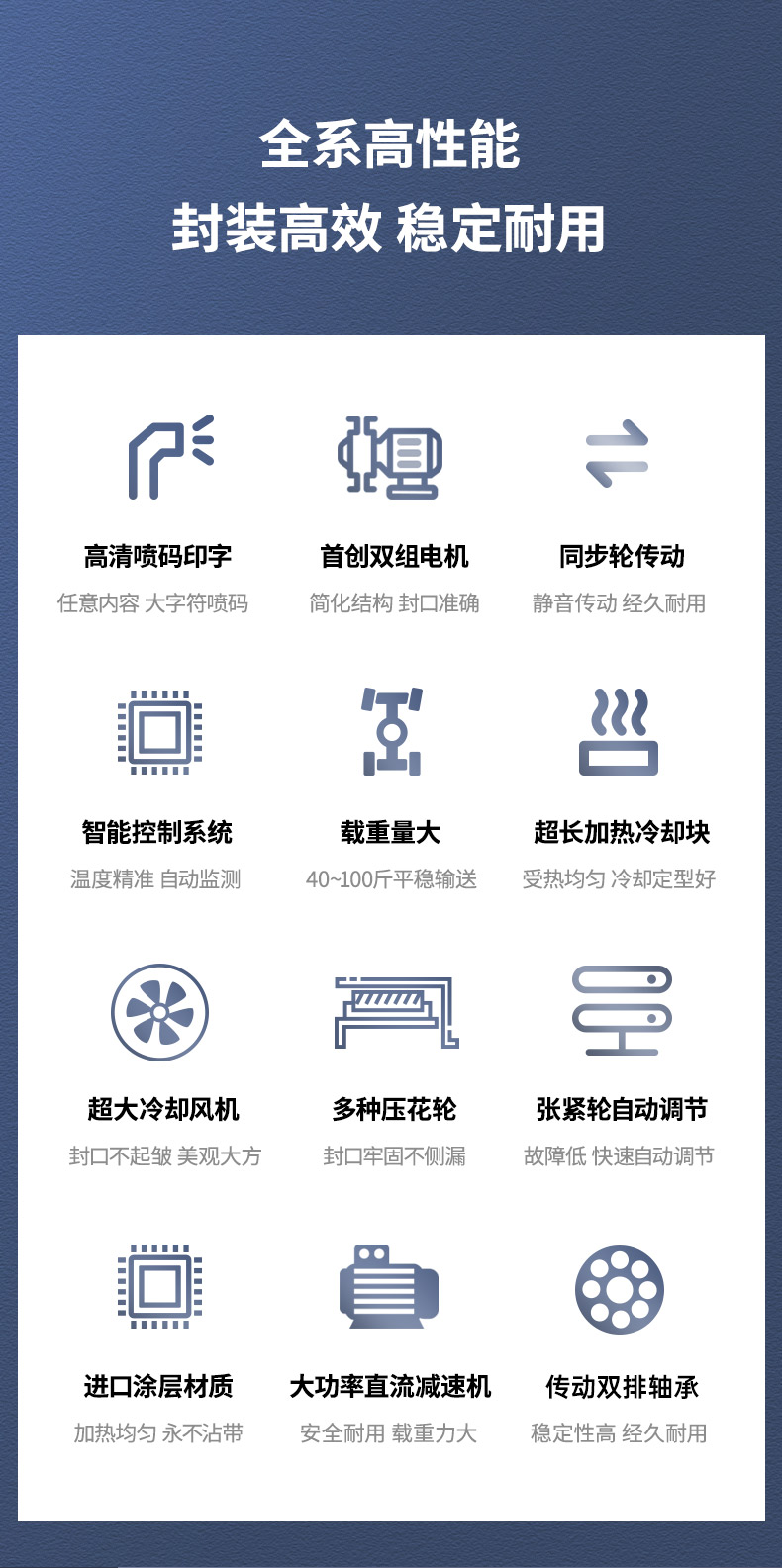 全系高性能

封装高效 稳定耐用

高清喷码印字

任意内容 大字符喷码

首创双组电机

简化结构 封口准确

同步轮传动

静音传动 经久耐用

智能控制系统

温度精准 自动监测

载重量大

40~100斤平稳输送

超长加热冷却块

受热均匀 冷却定型好

超大冷却风机

封口不起皱 美观大方

多种压花轮

封口牢固不侧漏

张紧轮自动调节

故障低 快速自动调节

进口涂层材质

加热均匀 永不沾带

大功率直流减速机

安全耐用 载重力大

传动双排轴承

稳定性高 经久耐用