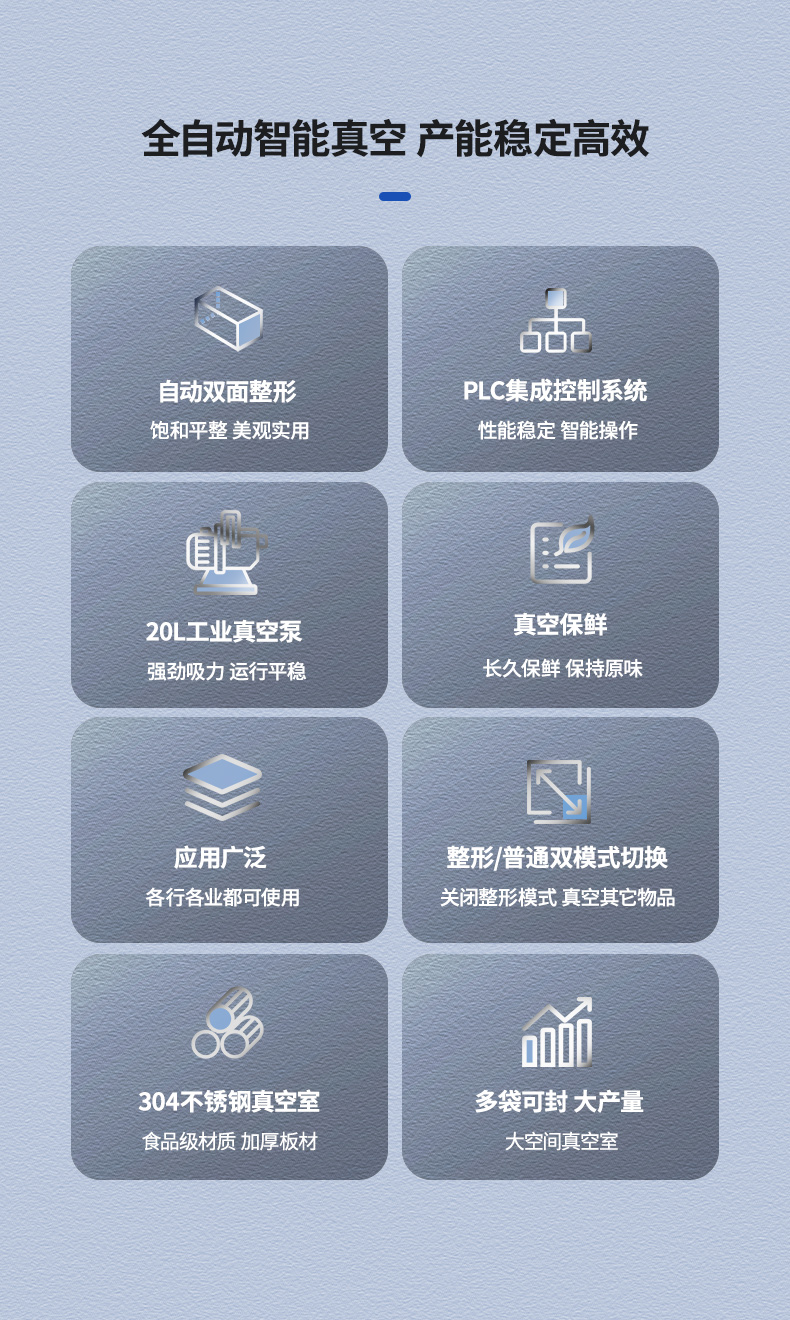 全自动智能真空 产能稳定高效

自动双面整形
饱和平整 美观实用

PLC集成控制系统
性能稳定 智能操作

20L工业真空泵
强劲吸力 运行平稳

真空保鲜
长久保鲜 保持原味

应用广泛
各行各业都可使用

整形/普通双模式切换
关闭整形模式 真空其它物品

304不锈钢真空室
食品级材质 加厚板材

多袋可封 大产量
大空间真空室