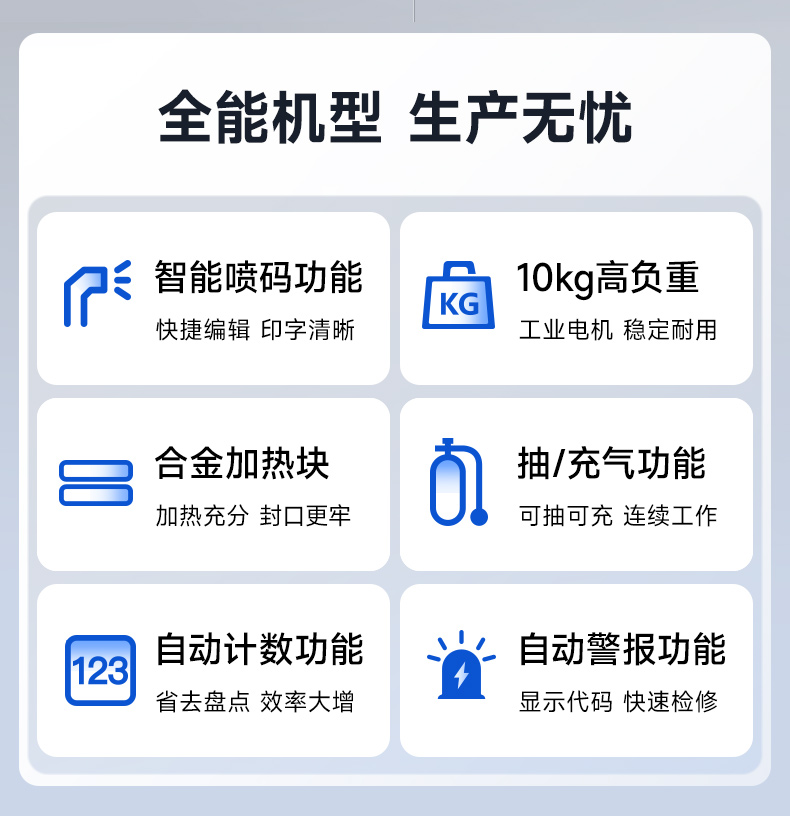 全能机型 生产无忧

智能喷码功能
快捷编辑 印字清晰

KG
10kg高负重
工业电机 稳定耐用

合金加热块
加热充分 封口更牢

抽/充气功能
可抽可充 连续工作

123
自动计数功能
省去盘点 效率大增

自动警报功能
显示代码 快速检修